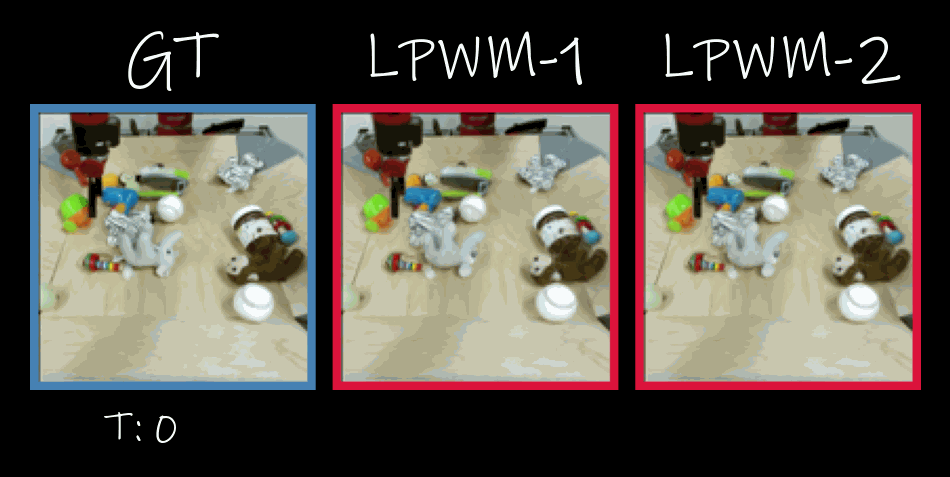 GT LPWM-1 LPWM-2

T: 0